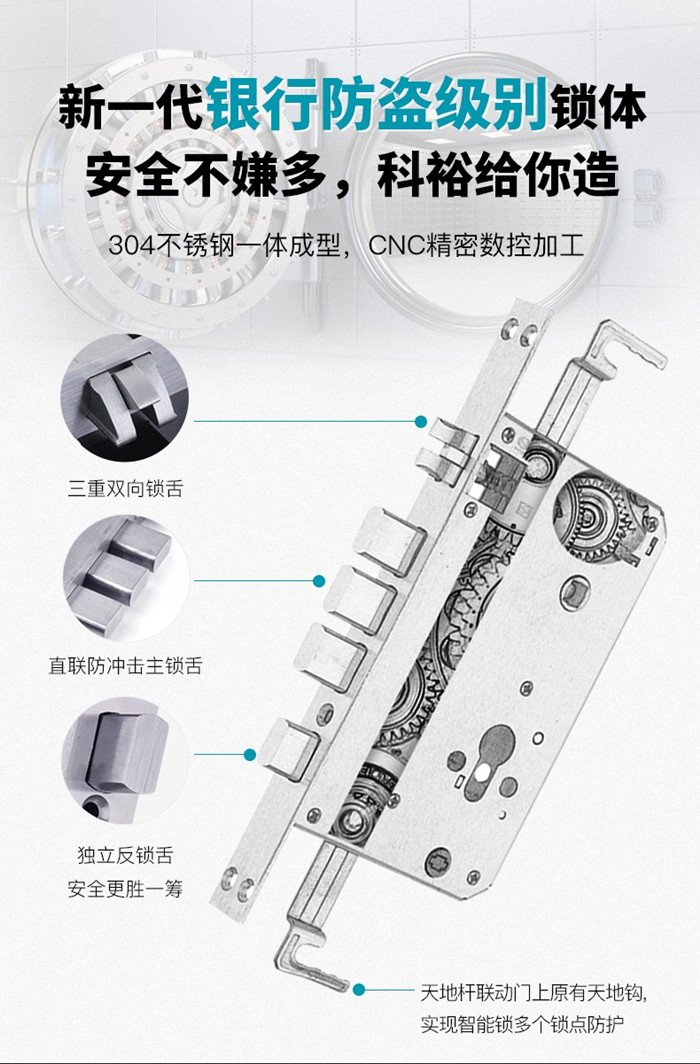 新一代银行防盗级别锁体
安全不嫌多，科裕给你造

304不锈钢一体成型，CNC精密数控加工

三重双向锁舌

直联防冲击主锁舌

独立反锁舌
安全更胜一筹

天地杆联动门上原有天地钩，
实现智能锁多个锁点防护